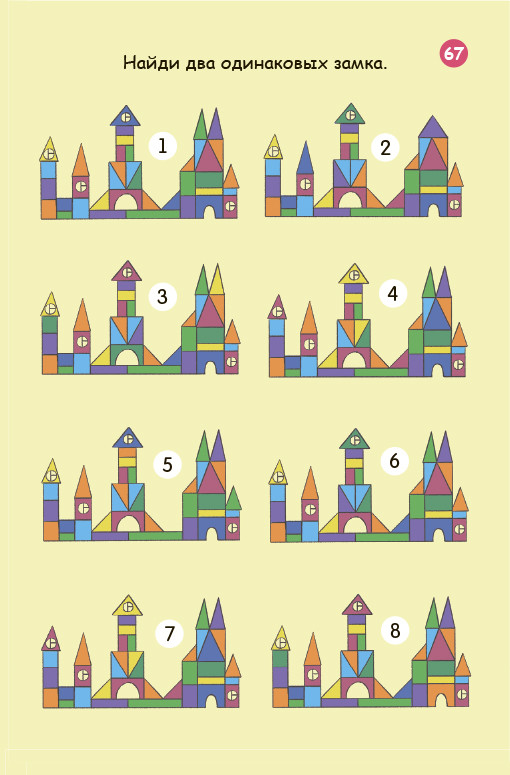 Найди два одинаковых замка.

67

1

2

3

4

5

6

7

8